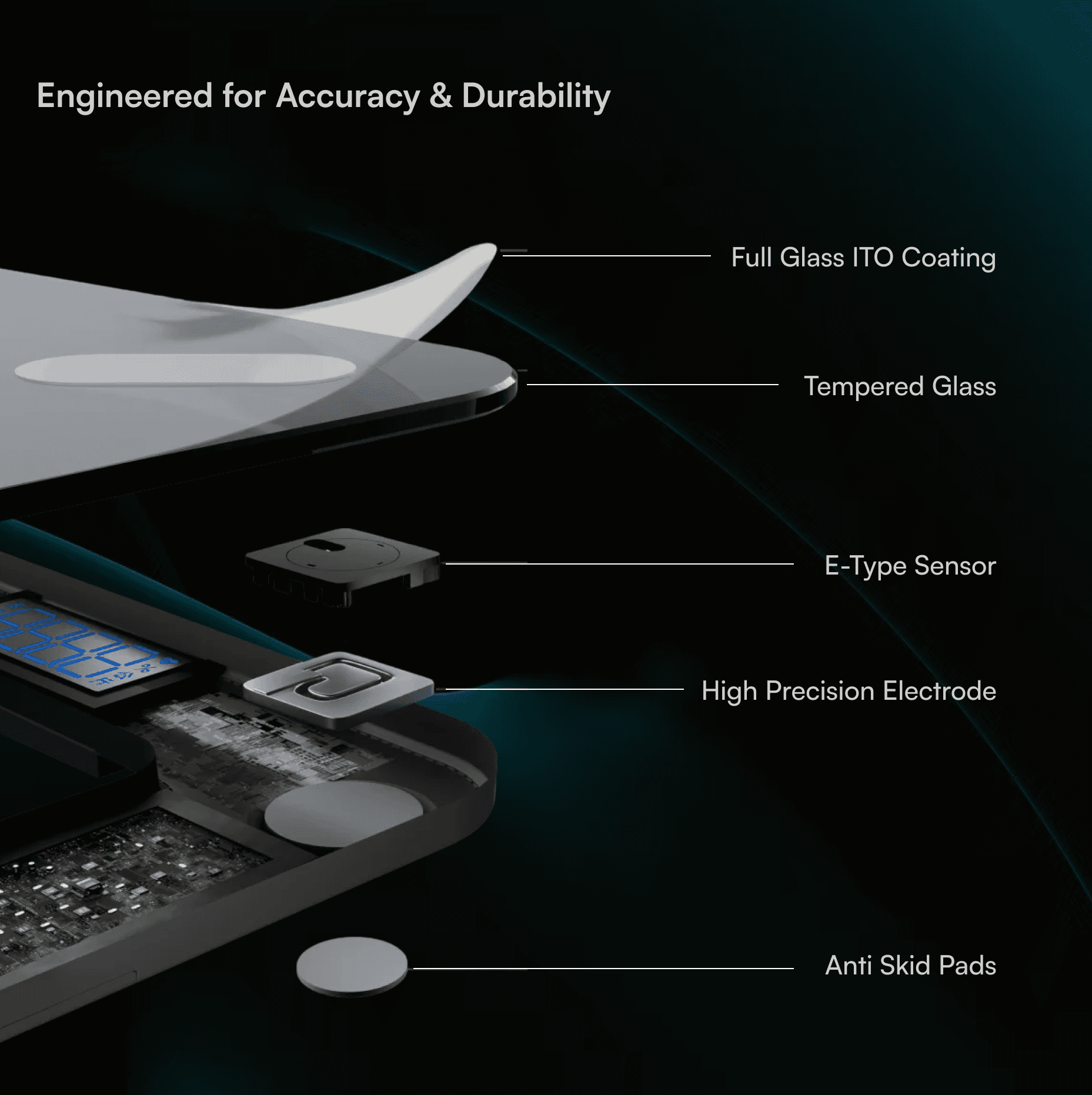 Engineered for Accuracy & Durability

Full Glass ITO Coating

Tempered Glass

E-Type Sensor

High Precision Electrode

Anti Skid Pads